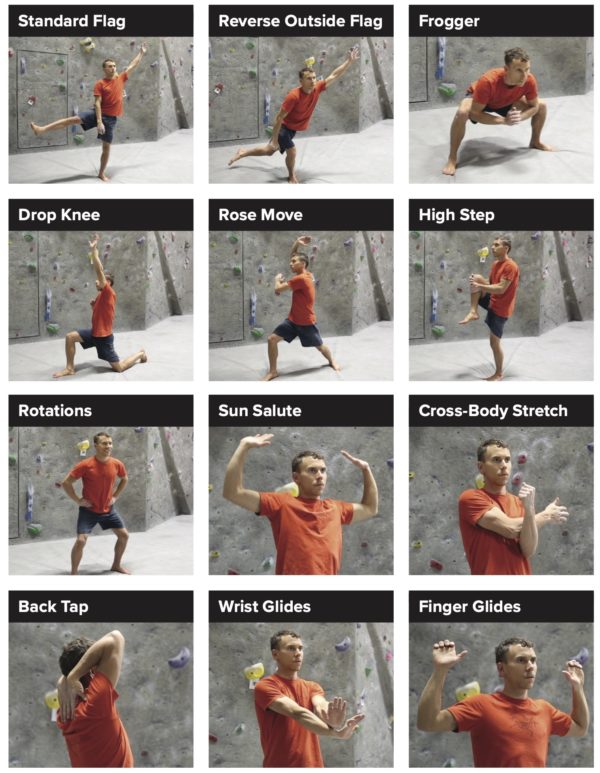 Standard Flag

Reverse Outside Flag

Frogger

Drop Knee

Rose Move

High Step

Rotations

Sun Salute

Cross-Body Stretch

Back Tap

Wrist Glides

Finger Glides