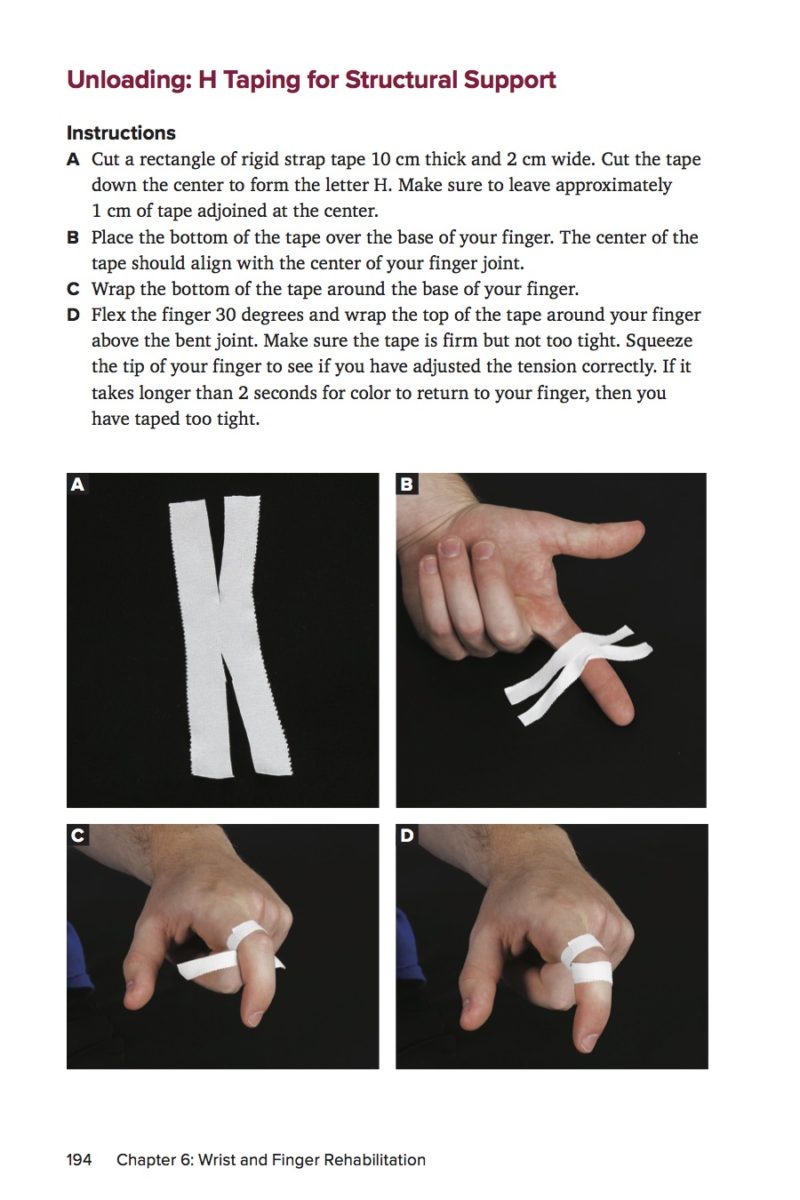 Unloading: H Taping for Structural Support

Instructions

A Cut a rectangle of rigid strap tape 10 cm thick and 2 cm wide. Cut the tape down the center to form the letter H. Make sure to leave approximately 1 cm of tape adjoined at the center.

B Place the bottom of the tape over the base of your finger. The center of the tape should align with the center of your finger joint.

C Wrap the bottom of the tape around the base of your finger.

D Flex the finger 30 degrees and wrap the top of the tape around your finger above the bent joint. Make sure the tape is firm but not too tight. Squeeze the tip of your finger to see if you have adjusted the tension correctly. If it takes longer than 2 seconds for color to return to your finger, then you have taped too tight.

A

B

C

D

194 Chapter 6: Wrist and Finger Rehabilitation