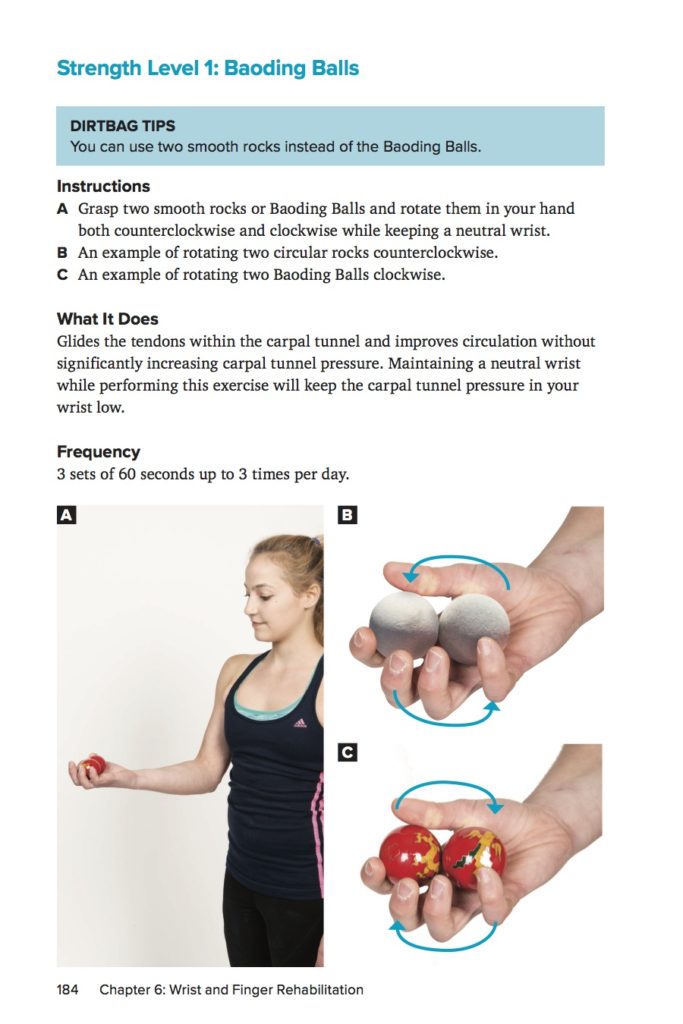 Strength Level 1: Baoding Balls

DIRTBAG TIPS
You can use two smooth rocks instead of the Baoding Balls.

Instructions
A Grasp two smooth rocks or Baoding Balls and rotate them in your hand both counterclockwise and clockwise while keeping a neutral wrist.
B An example of rotating two circular rocks counterclockwise.
C An example of rotating two Baoding Balls clockwise.

What It Does
Glides the tendons within the carpal tunnel and improves circulation without significantly increasing carpal tunnel pressure. Maintaining a neutral wrist while performing this exercise will keep the carpal tunnel pressure in your wrist low.

Frequency
3 sets of 60 seconds up to 3 times per day.

A

B

C

184 Chapter 6: Wrist and Finger Rehabilitation